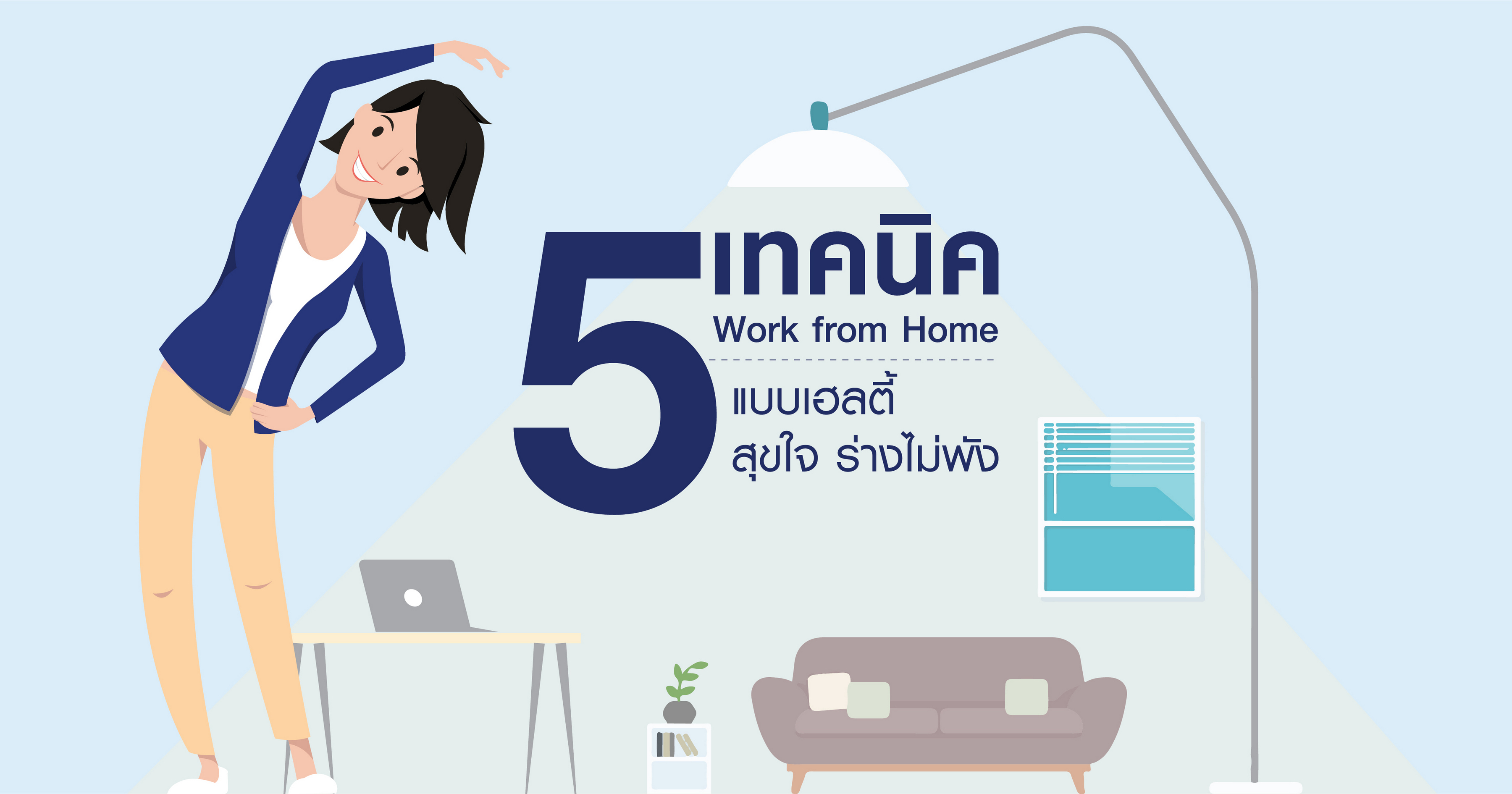 5 เทคนิค
Work from Home
แบบเฮลตี้
สุขใจ ร่างไม่พัง