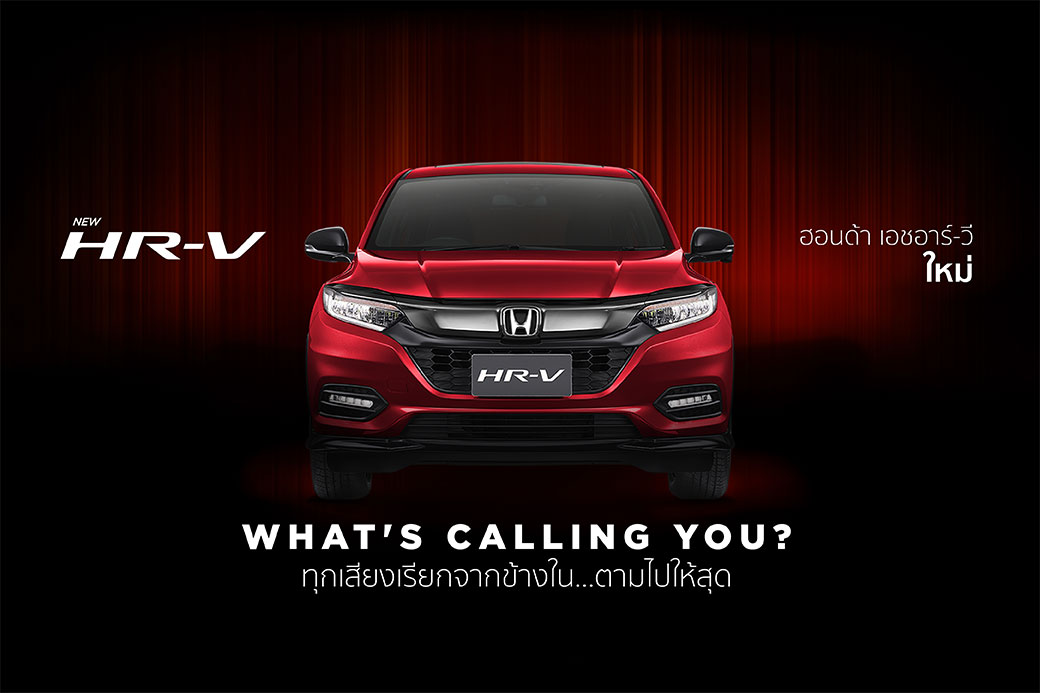 NEW
HR-V

ฮอนด้า เอชอาร์-วี
ใหม่

HR-V

WHAT'S CALLING YOU?
ทุกเสียงเรียกจากข้างใน...ตามไปให้สุด