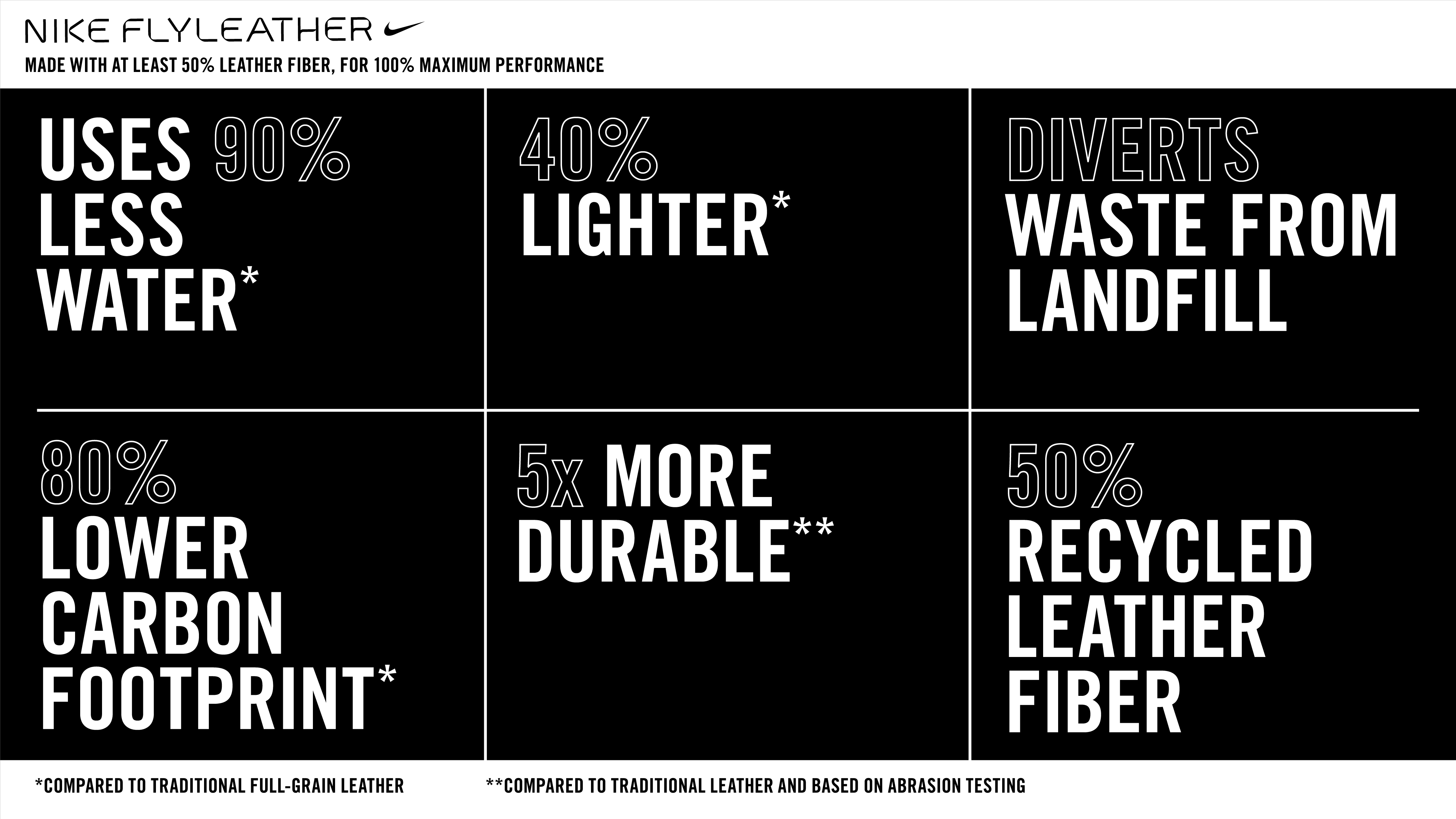 NIKE FLYLEATHER

MADE WITH AT LEAST 50% LEATHER FIBER, FOR 100% MAXIMUM PERFORMANCE

USES 90% LESS WATER*

40% LIGHTER*

DIVERTS WASTE FROM LANDFILL

80% LOWER CARBON FOOTPRINT*

5x MORE DURABLE**

50% RECYCLED LEATHER FIBER

*COMPARED TO TRADITIONAL FULL-GRAIN LEATHER

**COMPARED TO TRADITIONAL LEATHER AND BASED ON ABRASION TESTING